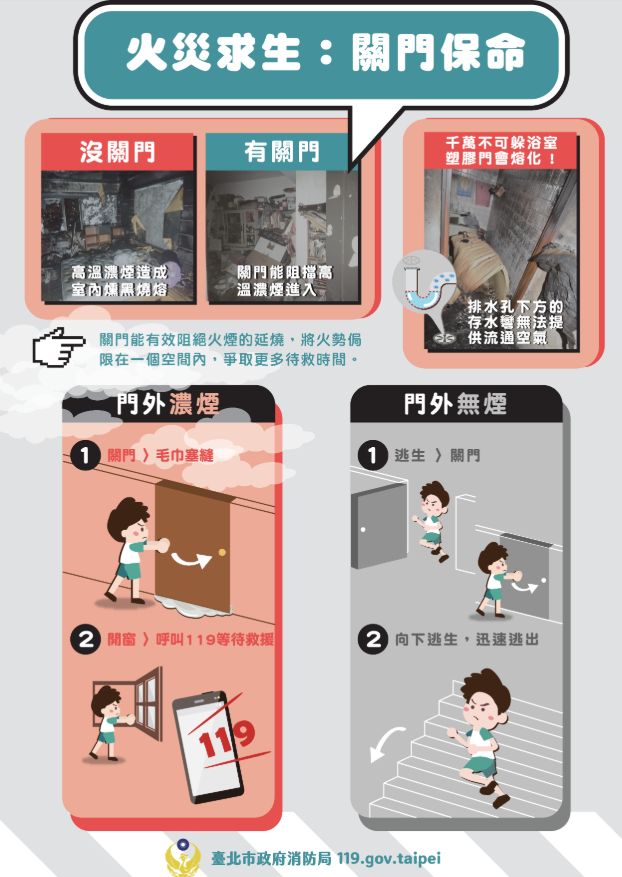 火災求生：關門保命

沒關門

高溫濃煙造成室內燻黑燒熔

有關門

關門能阻擋高溫濃煙進入

千萬不可躲浴室
塑膠門會熔化！

排水孔下方的存水彎無法提供流通空氣

關門能有效阻絕火煙的延燒，將火勢侷限在一個空間內，爭取更多待救時間。

門外濃煙

1 關門 〉毛巾塞縫

2 開窗 〉呼叫119等待救援

119

門外無煙

1 逃生 〉關門

2 向下逃生，迅速逃出

臺北市政府消防局 119.gov.taipei